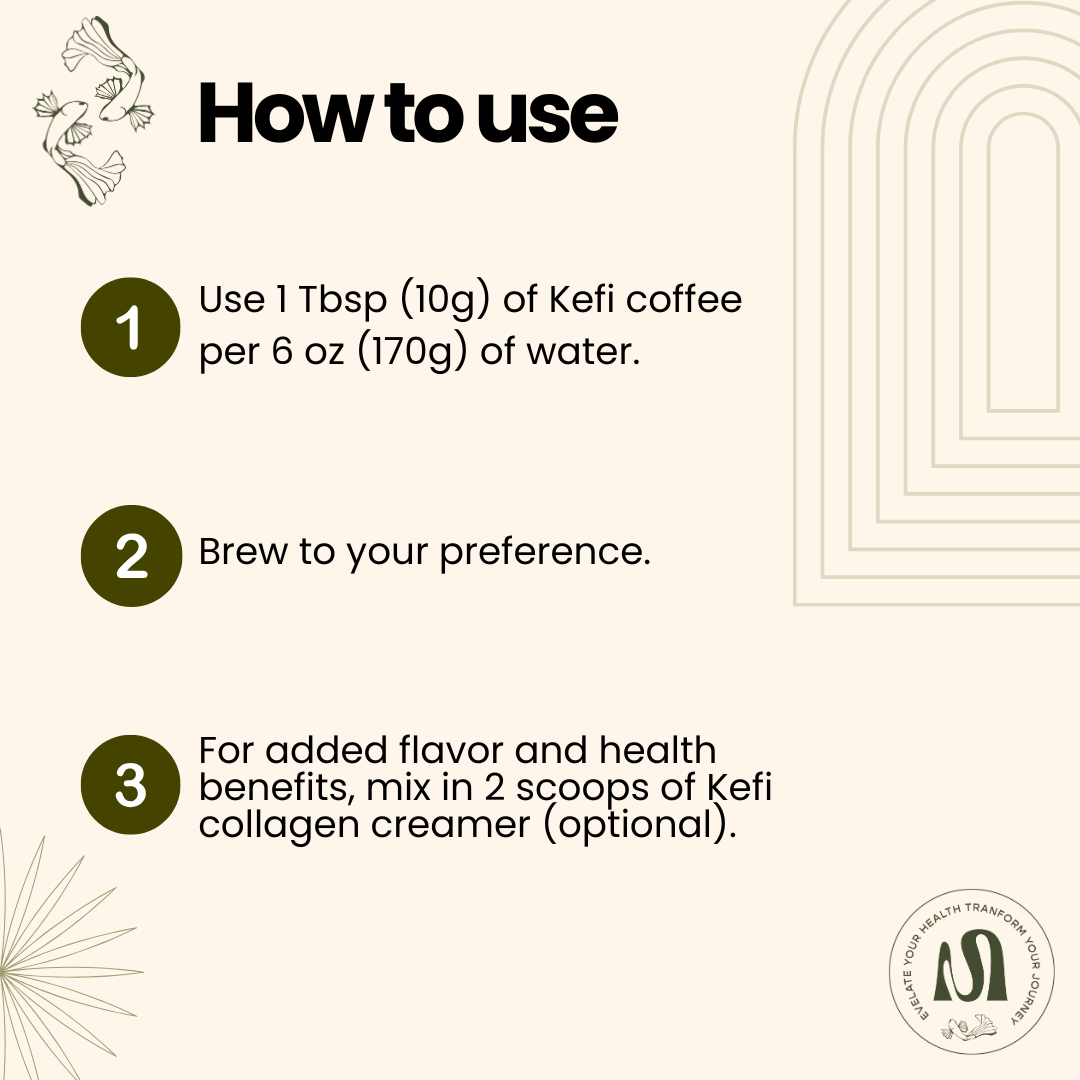 How to use

1 Use 1 Tbsp (10g) of Kefi coffee per 6 oz (170g) of water.

2 Brew to your preference.

3 For added flavor and health benefits, mix in 2 scoops of Kefi collagen creamer (optional).

EVELATE YOUR HEALTH TRANFORM YOUR JOURNEY